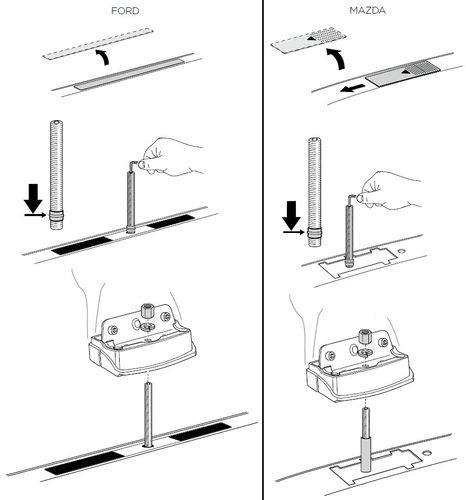 FORD

MAZDA